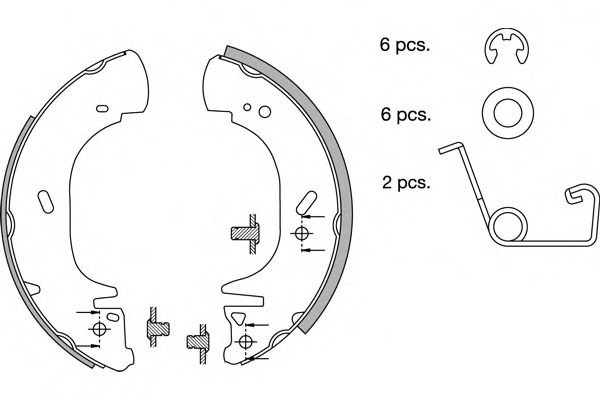 6 pcs.

6 pcs.

2 pcs.