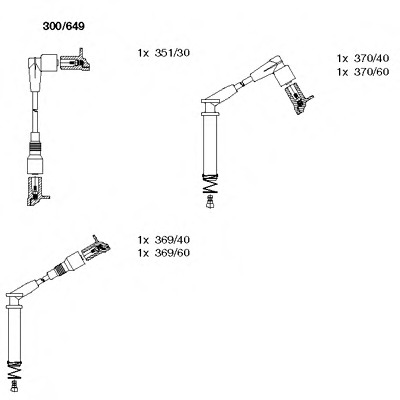 300/649

1x 351/30

1x 370/40
1x 370/60

1x 369/40
1x 369/60